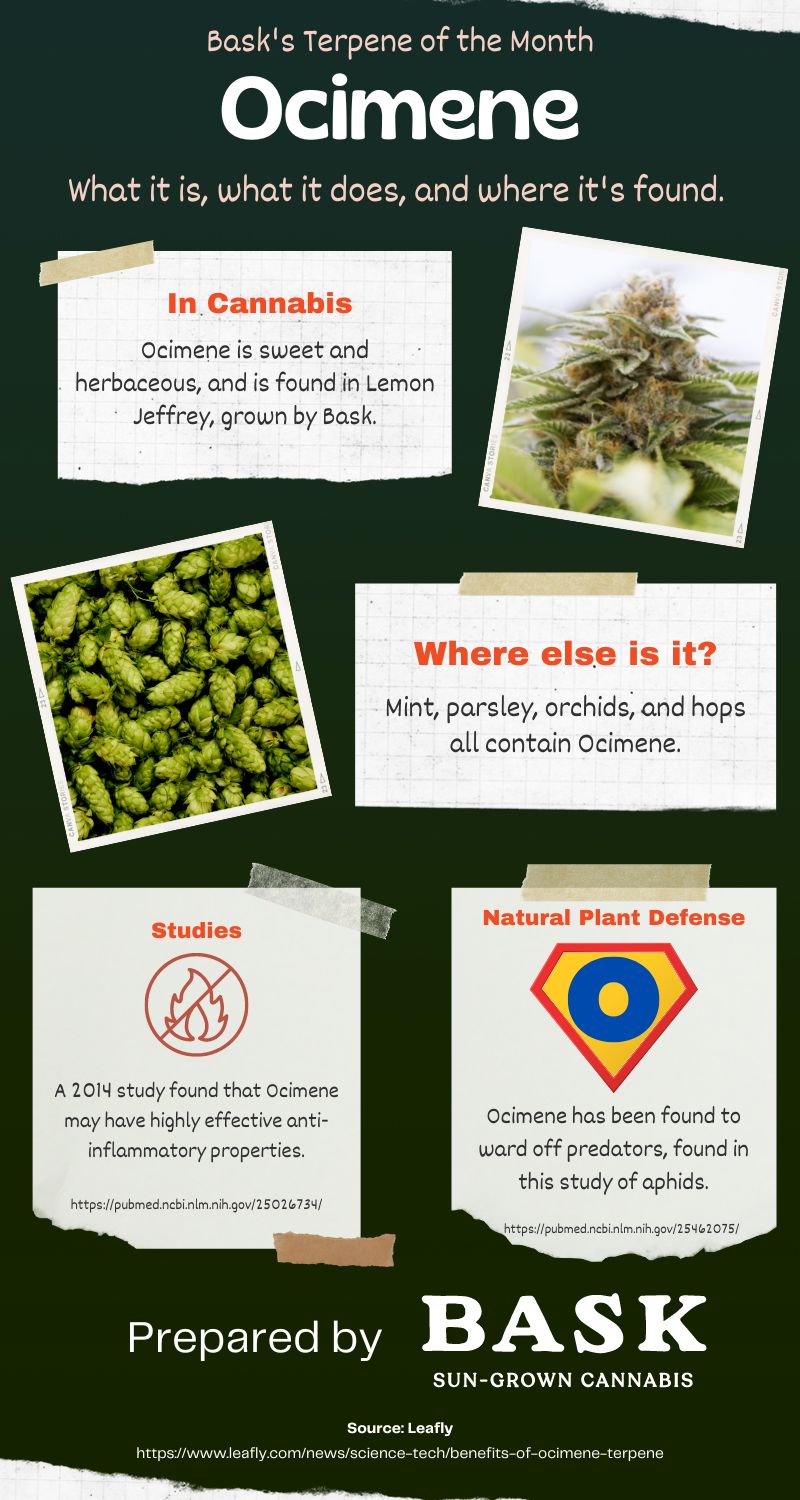 Bask's Terpene of the Month

Ocimene

What it is, what it does, and where it's found.

In Cannabis

Ocimene is sweet and herbaceous, and is found in Lemon Jeffrey, grown by Bask.

Where else is it?

Mint, parsley, orchids, and hops all contain Ocimene.

Studies

A 2014 study found that Ocimene may have highly effective anti-inflammatory properties.

https://pubmed.ncbi.nlm.nih.gov/25026734/

Natural Plant Defense

O

Ocimene has been found to ward off predators, found in this study of aphids.

https://pubmed.ncbi.nlm.nih.gov/25462075/

Prepared by BASK SUN-GROWN CANNABIS

Source: Leafly

https://www.leafly.com/news/science-tech/benefits-of-ocimene-terpene