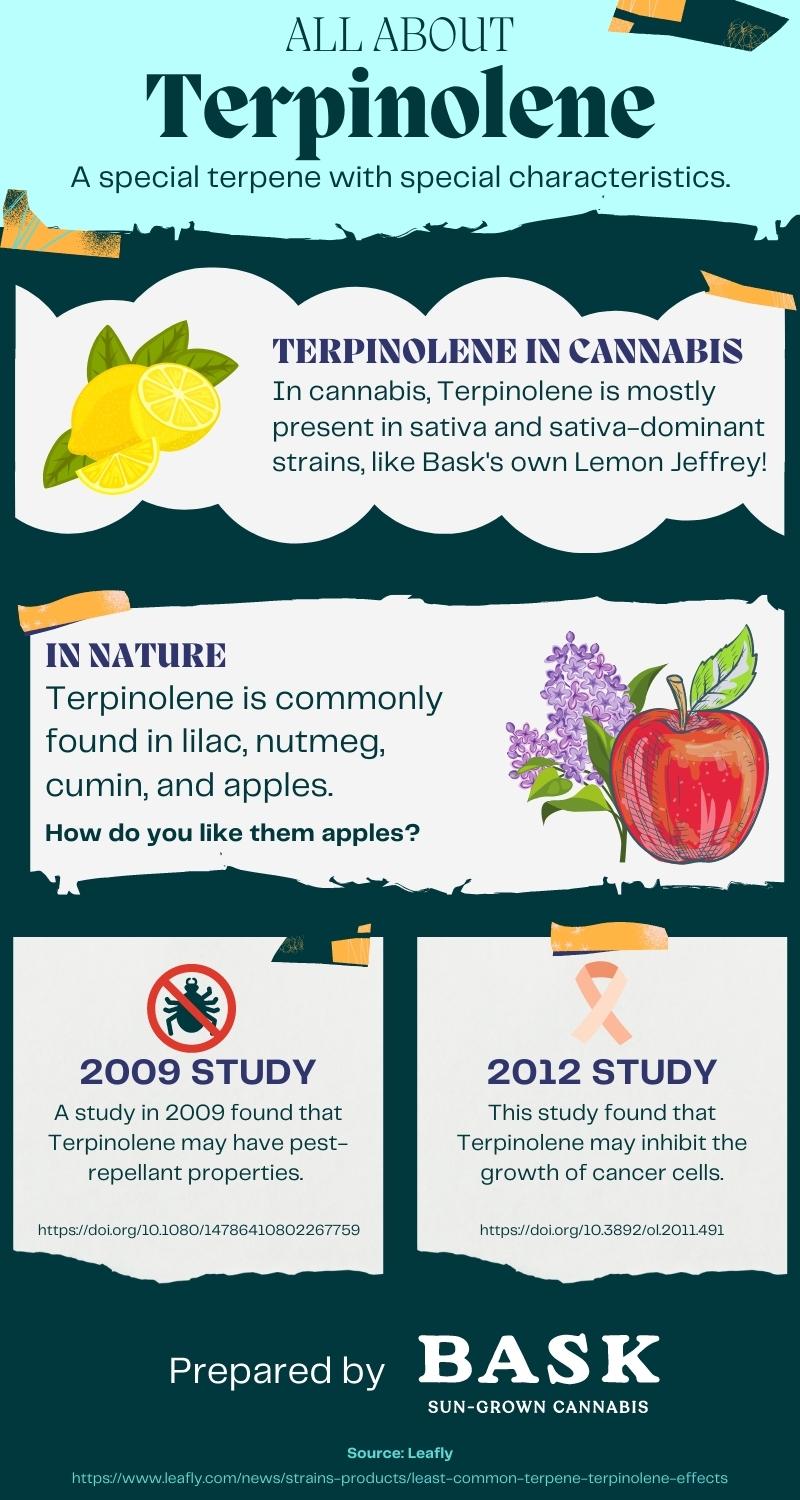 ALL ABOUT
Terpinolene
A special terpene with special characteristics.

TERPINOLENE IN CANNABIS
In cannabis, Terpinolene is mostly present in sativa and sativa-dominant strains, like Bask's own Lemon Jeffrey!

IN NATURE
Terpinolene is commonly found in lilac, nutmeg, cumin, and apples.
How do you like them apples?

2009 STUDY
A study in 2009 found that Terpinolene may have pest-repellant properties.
https://doi.org/10.1080/14786410802267759

2012 STUDY
This study found that Terpinolene may inhibit the growth of cancer cells.
https://doi.org/10.3892/ol.2011.491

Prepared by BASK SUN-GROWN CANNABIS

Source: Leafly
https://www.leafly.com/news/strains-products/least-common-terpene-terpinolene-effects